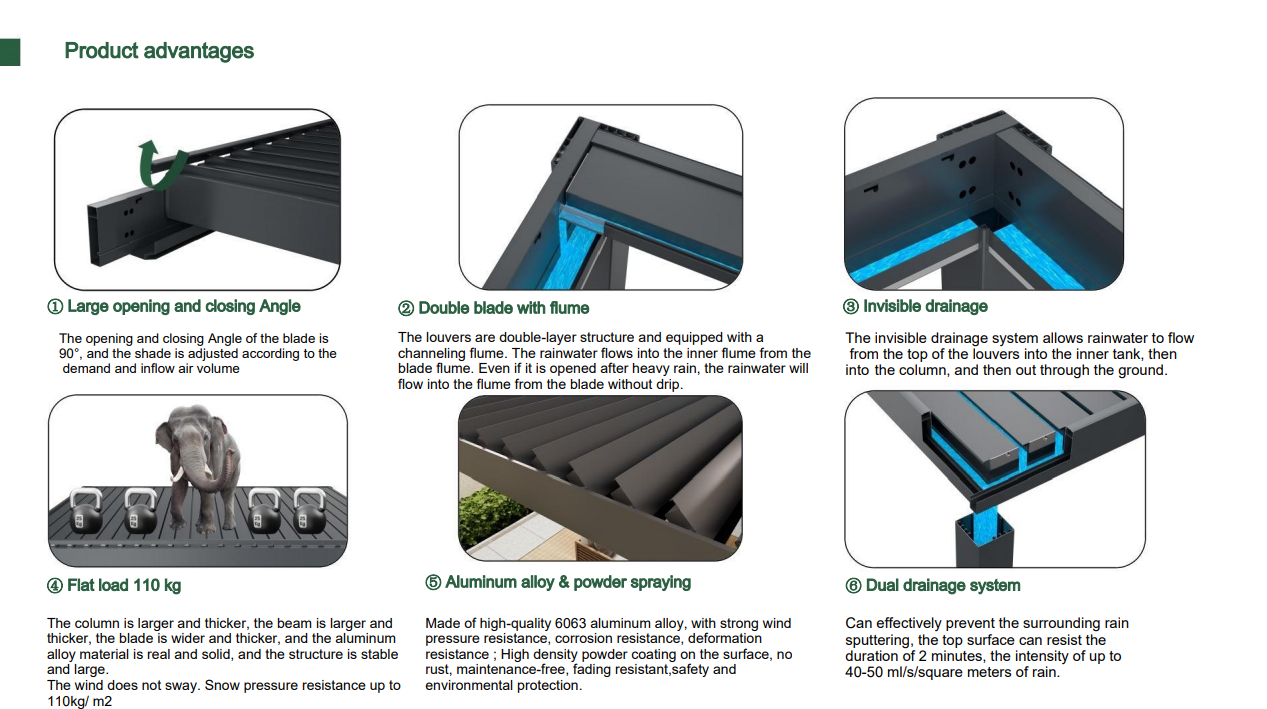 Product advantages

① Large opening and closing Angle

The opening and closing Angle of the blade is 90°, and the shade is adjusted according to the demand and inflow air volume

② Double blade with flume

The louvers are double-layer structure and equipped with a channeling flume. The rainwater flows into the inner flume from the blade flume. Even if it is opened after heavy rain, the rainwater will flow into the flume from the blade without drip.

③ Invisible drainage

The invisible drainage system allows rainwater to flow from the top of the louvers into the inner tank, then into the column, and then out through the ground.

④ Flat load 110 kg

The column is larger and thicker, the beam is larger and thicker, the blade is wider and thicker, and the aluminum alloy material is real and solid, and the structure is stable and large.
The wind does not sway. Snow pressure resistance up to 110kg/ m2

⑤ Aluminum alloy & powder spraying

Made of high-quality 6063 aluminum alloy, with strong wind pressure resistance, corrosion resistance, deformation resistance ; High density powder coating on the surface, no rust, maintenance-free, fading resistant,safety and environmental protection.

⑥ Dual drainage system

Can effectively prevent the surrounding rain sputtering, the top surface can resist the duration of 2 minutes, the intensity of up to 40-50 ml/s/square meters of rain.